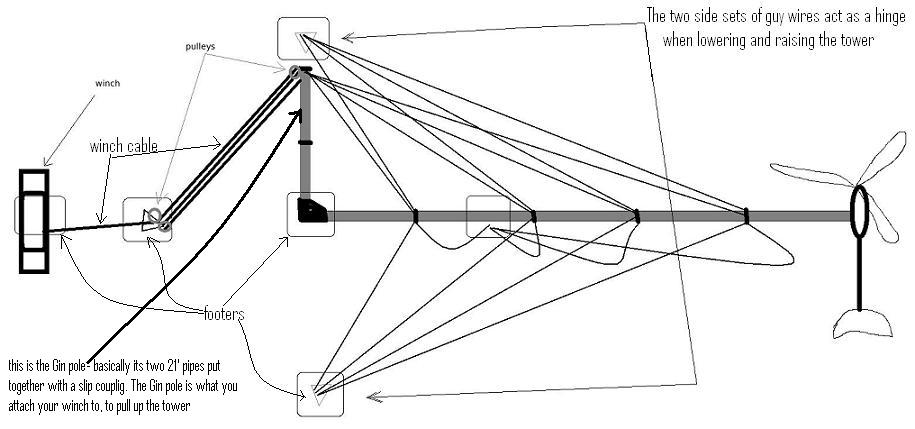 The two side sets of guy wires act as a hinge when lowering and raising the tower

pulleys

winch

winch cable

footers

this is the Gin pole- basically its two 21' pipes put together with a slip couplig. The Gin pole is what you attach your winch to, to pull up the tower